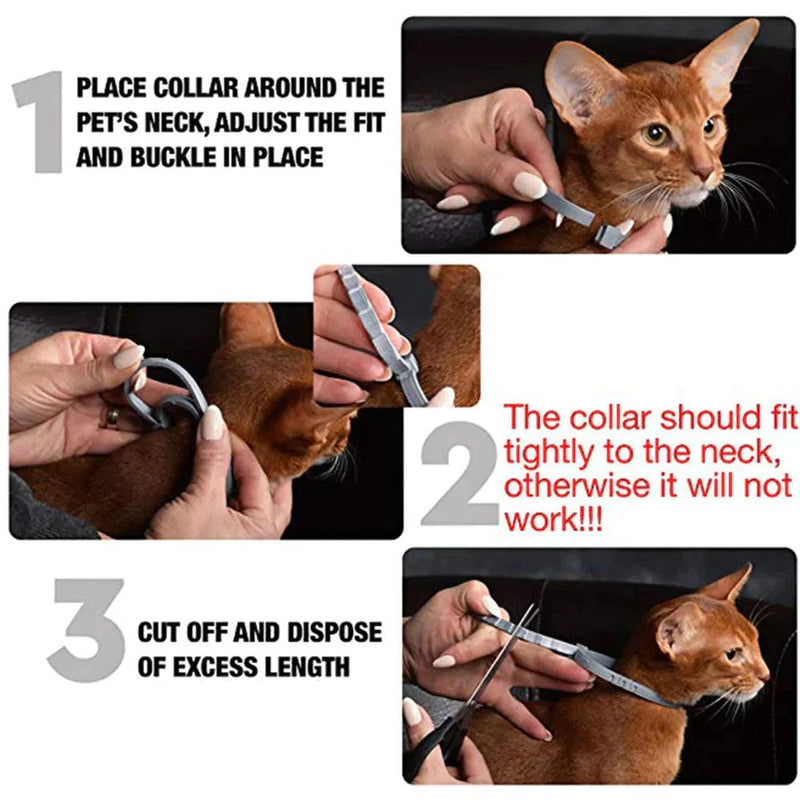 1 PLACE COLLAR AROUND THE PET'S NECK, ADJUST THE FIT AND BUCKLE IN PLACE

2 The collar should fit tightly to the neck, otherwise it will not work!!!

3 CUT OFF AND DISPOSE OF EXCESS LENGTH