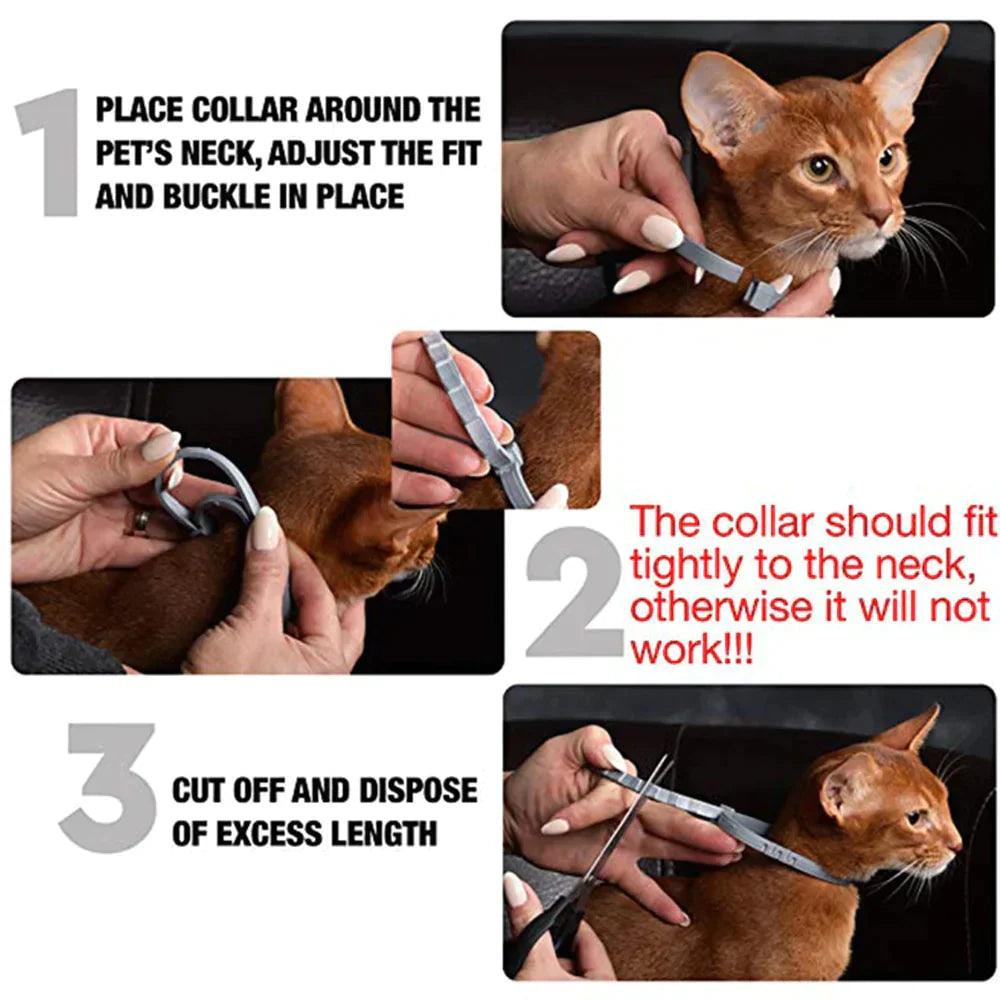 1 PLACE COLLAR AROUND THE PET'S NECK, ADJUST THE FIT AND BUCKLE IN PLACE

2 The collar should fit tightly to the neck, otherwise it will not work!!!

3 CUT OFF AND DISPOSE OF EXCESS LENGTH